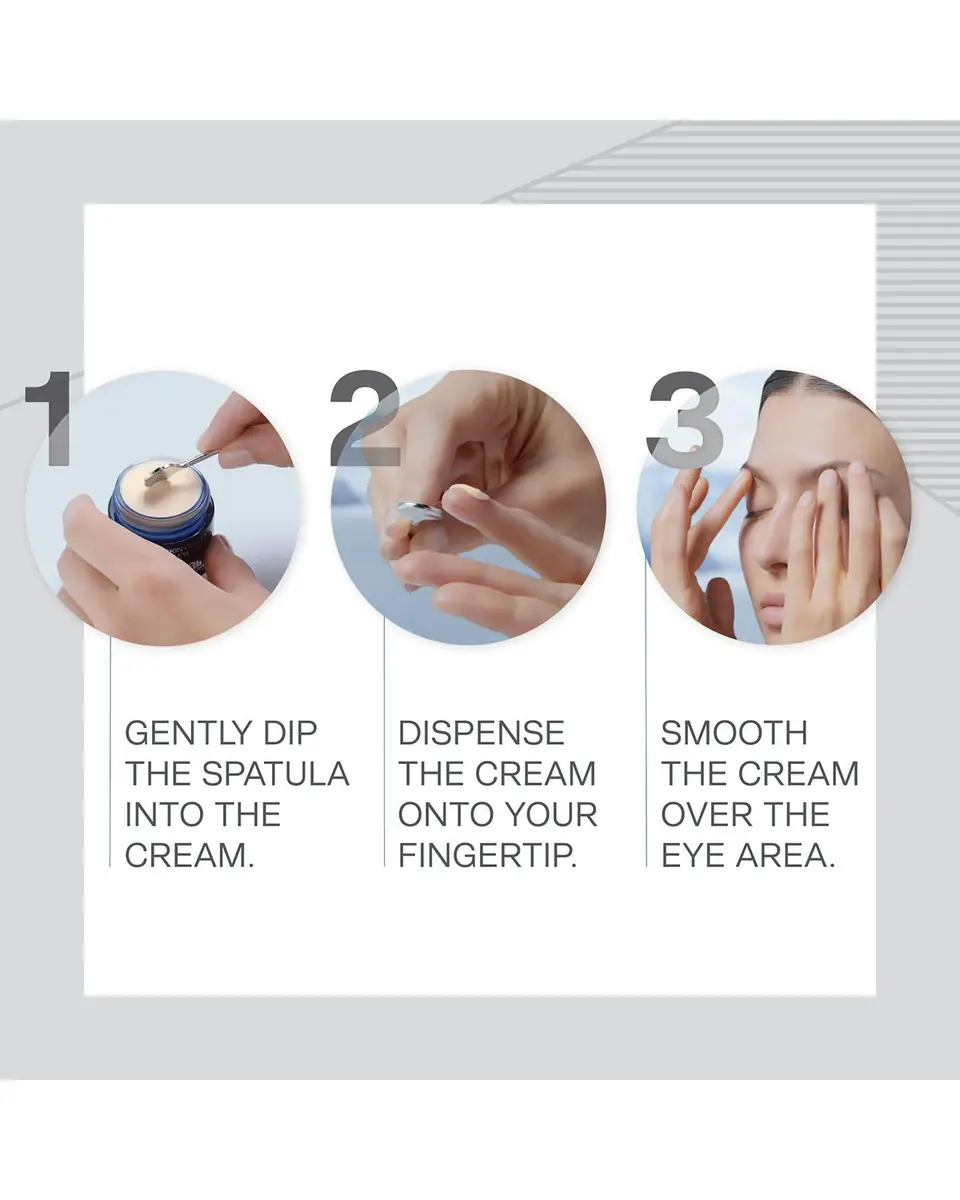 1

GENTLY DIP THE SPATULA INTO THE CREAM.

2

DISPENSE THE CREAM ONTO YOUR FINGERTIP.

3

SMOOTH THE CREAM OVER THE EYE AREA.