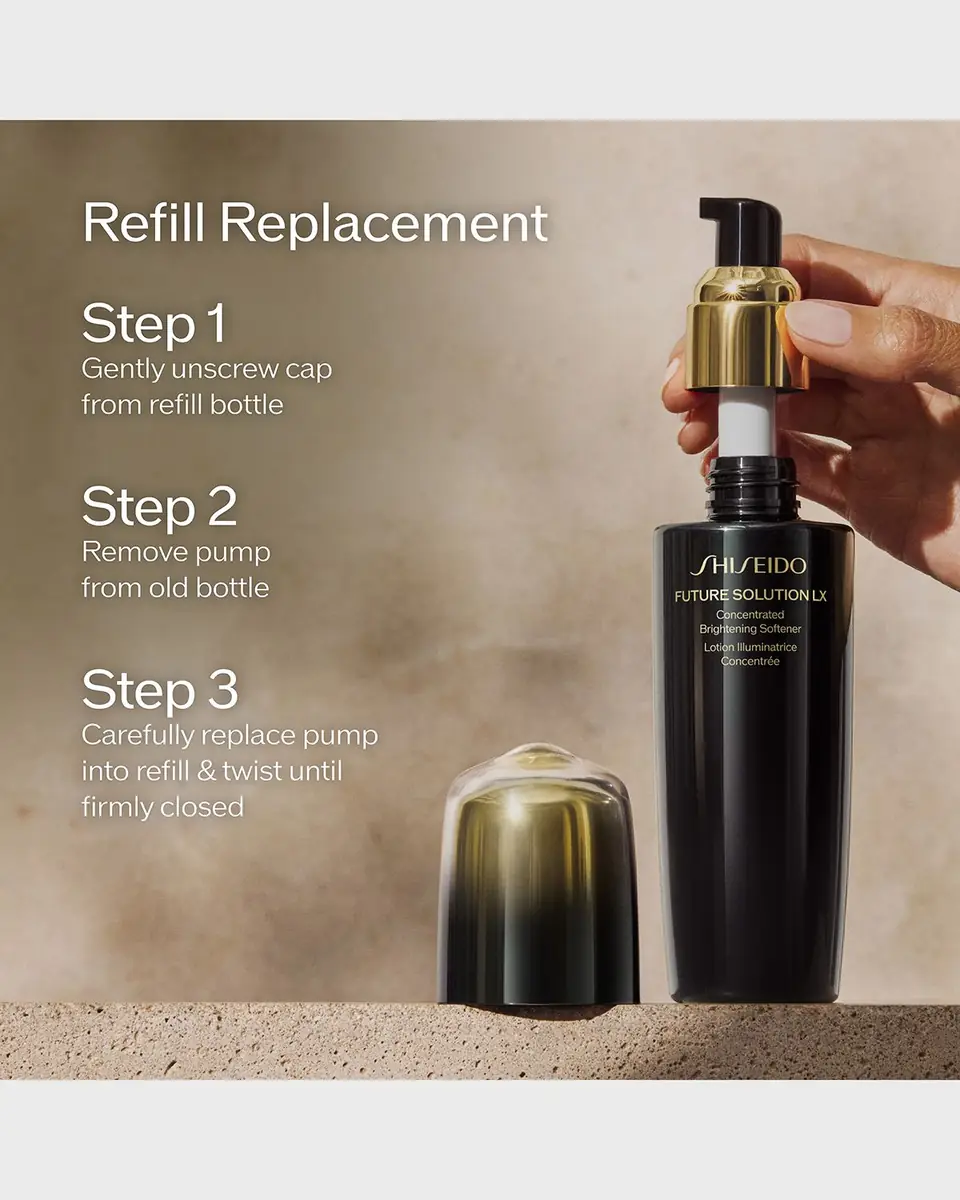 Refill Replacement

Step 1
Gently unscrew cap from refill bottle

Step 2
Remove pump from old bottle

Step 3
Carefully replace pump into refill & twist until firmly closed

SHISEIDO
FUTURE SOLUTION LX
Concentrated Brightening Softener
Lotion Illuminatrice Concentrée