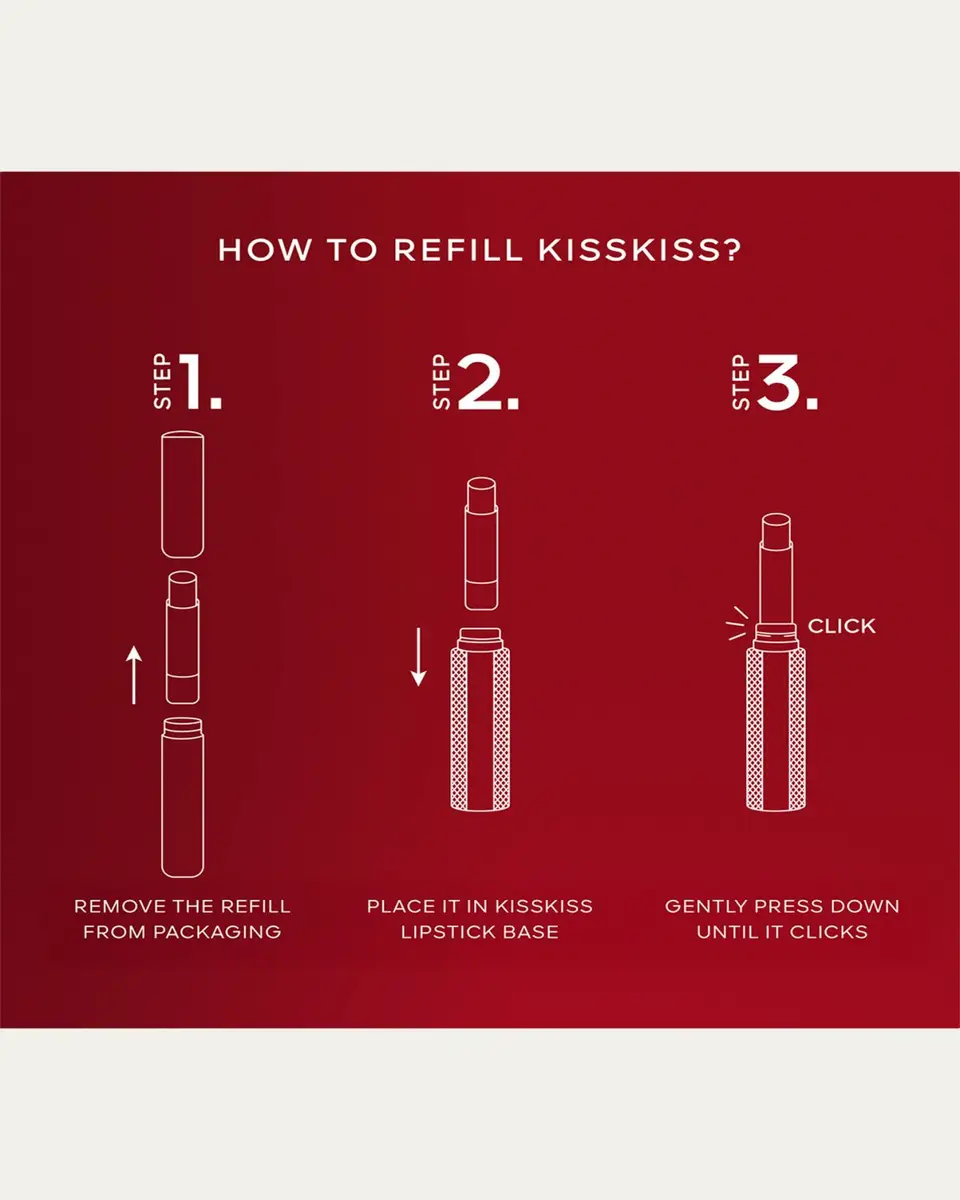 HOW TO REFILL KISSKISS?

STEP 1.

REMOVE THE REFILL FROM PACKAGING

STEP 2.

PLACE IT IN KISSKISS LIPSTICK BASE

STEP 3.

CLICK

GENTLY PRESS DOWN UNTIL IT CLICKS