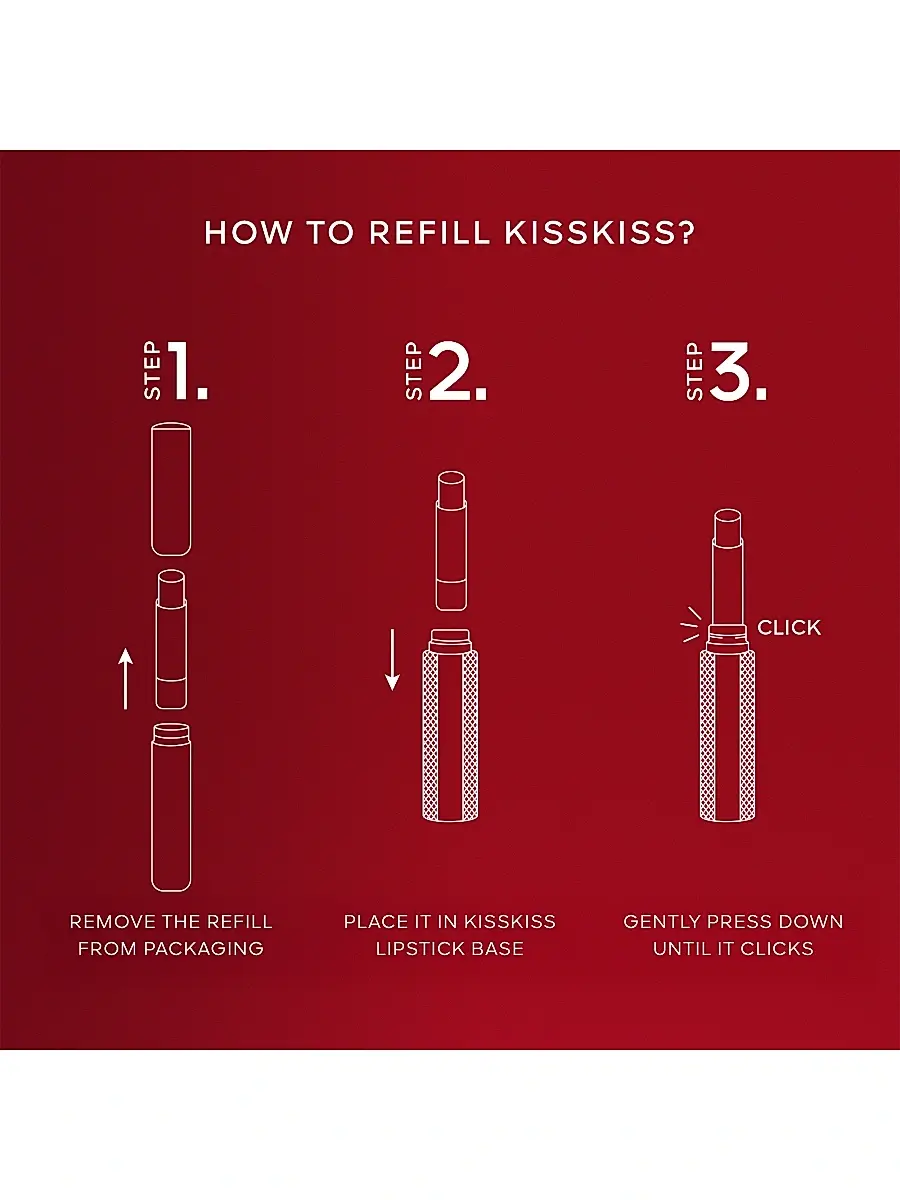 HOW TO REFILL KISSKISS?

STEP 1.

REMOVE THE REFILL FROM PACKAGING

STEP 2.

PLACE IT IN KISSKISS LIPSTICK BASE

STEP 3.

CLICK

GENTLY PRESS DOWN UNTIL IT CLICKS