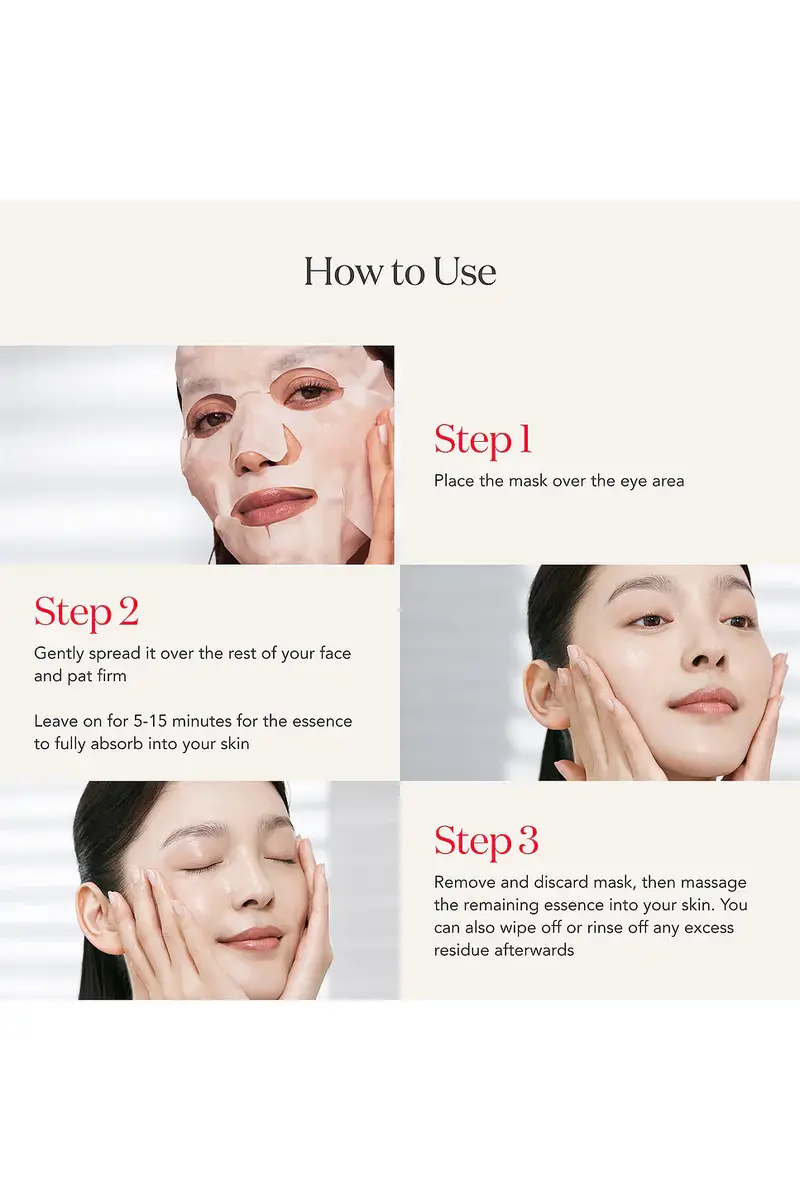 How to Use

Step 1

Place the mask over the eye area

Step 2

Gently spread it over the rest of your face and pat firm

Leave on for 5-15 minutes for the essence to fully absorb into your skin

Step 3

Remove and discard mask, then massage the remaining essence into your skin. You can also wipe off or rinse off any excess residue afterwards