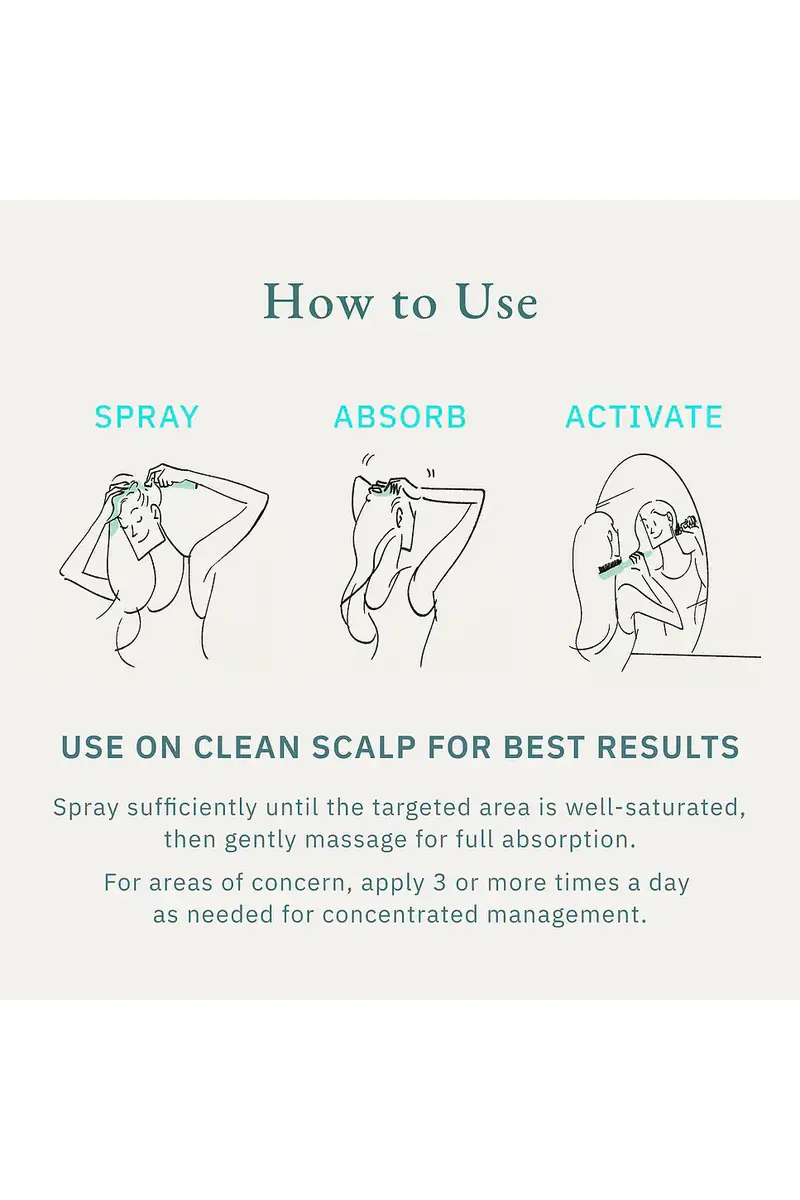 How to Use

SPRAY

ABSORB

ACTIVATE

USE ON CLEAN SCALP FOR BEST RESULTS

Spray sufficiently until the targeted area is well-saturated, then gently massage for full absorption.

For areas of concern, apply 3 or more times a day as needed for concentrated management.