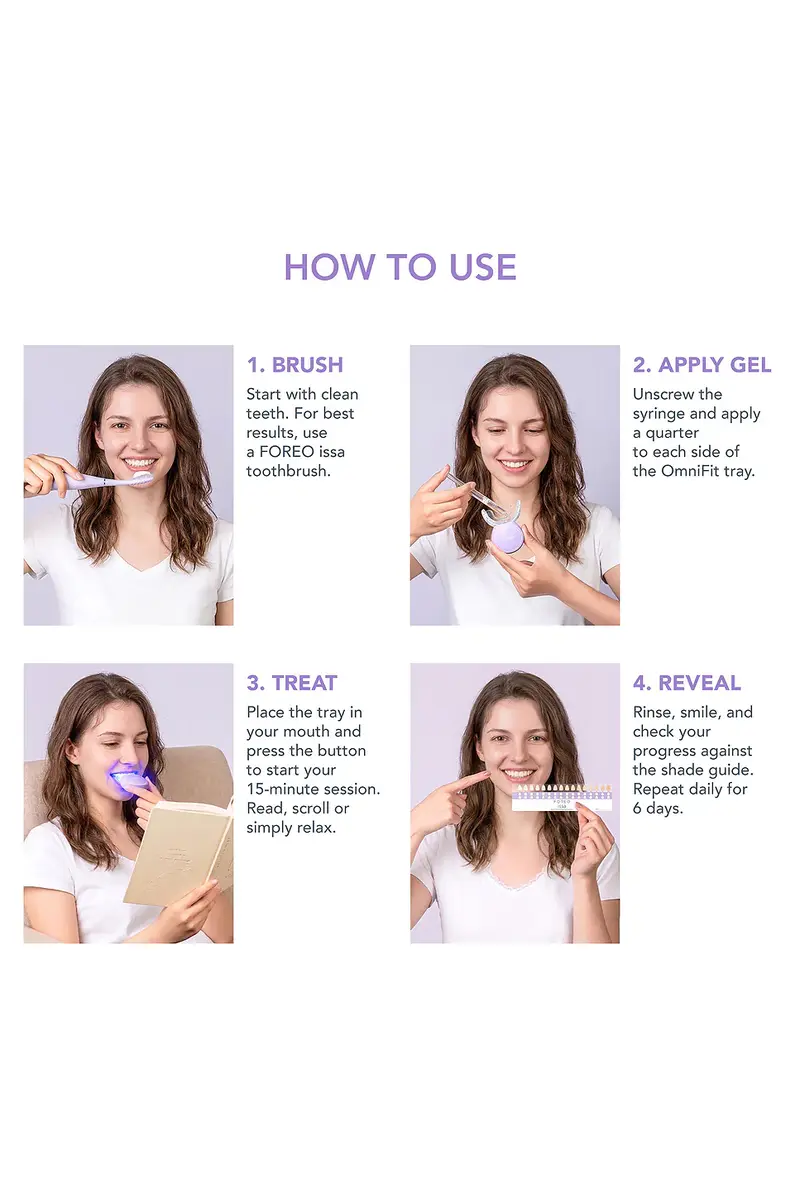 HOW TO USE

1. BRUSH
Start with clean teeth. For best results, use a FOREO issa toothbrush.

2. APPLY GEL
Unscrew the syringe and apply a quarter to each side of the OmniFit tray.

3. TREAT
Place the tray in your mouth and press the button to start your 15-minute session. Read, scroll or simply relax.

4. REVEAL
Rinse, smile, and check your progress against the shade guide. Repeat daily for 6 days.

FOREO